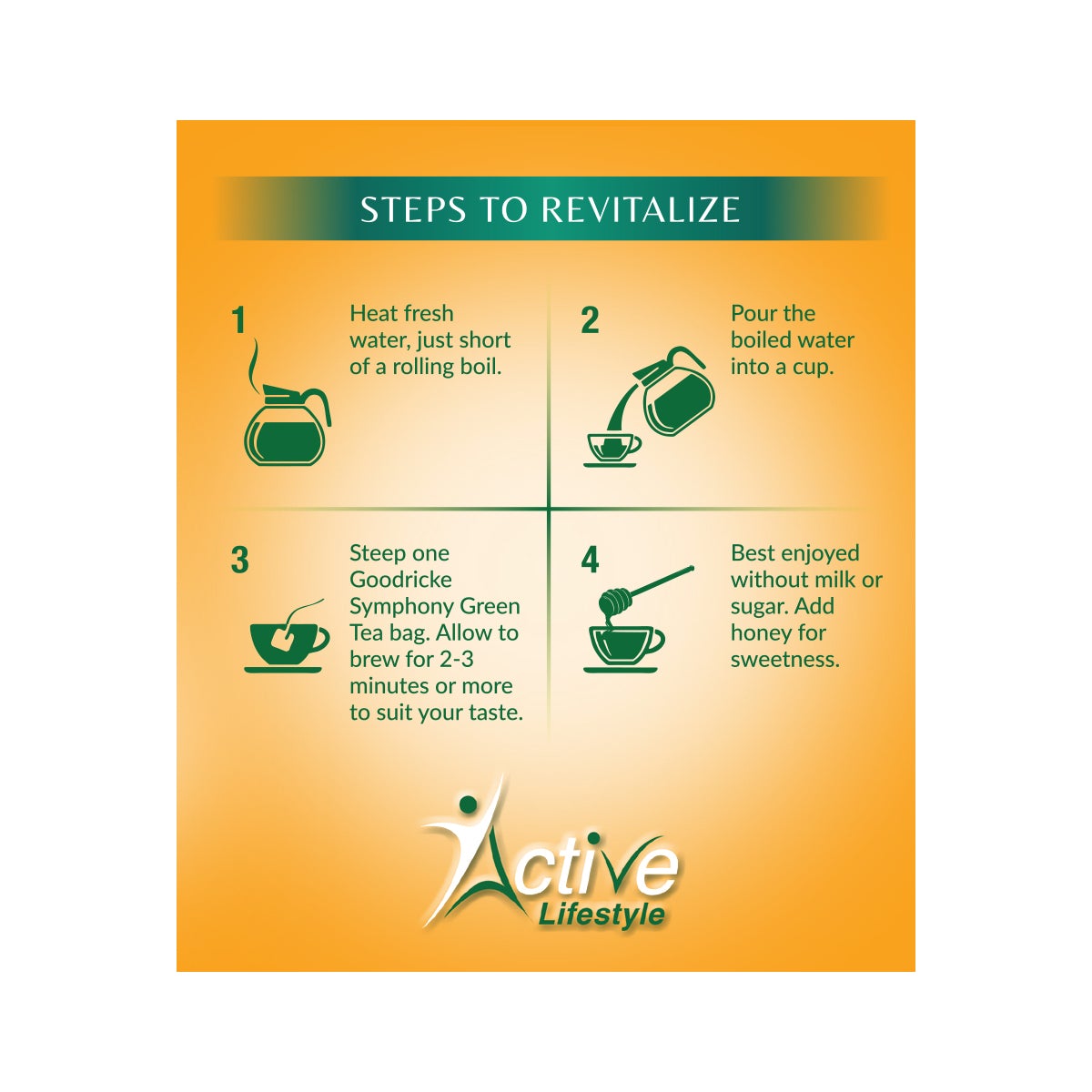 STEPS TO REVITALIZE

1
Heat fresh water, just short of a rolling boil.

2
Pour the boiled water into a cup.

3
Steep one Goodricke Symphony Green Tea bag. Allow to brew for 2-3 minutes or more to suit your taste.

4
Best enjoyed without milk or sugar. Add honey for sweetness.

Active
Lifestyle